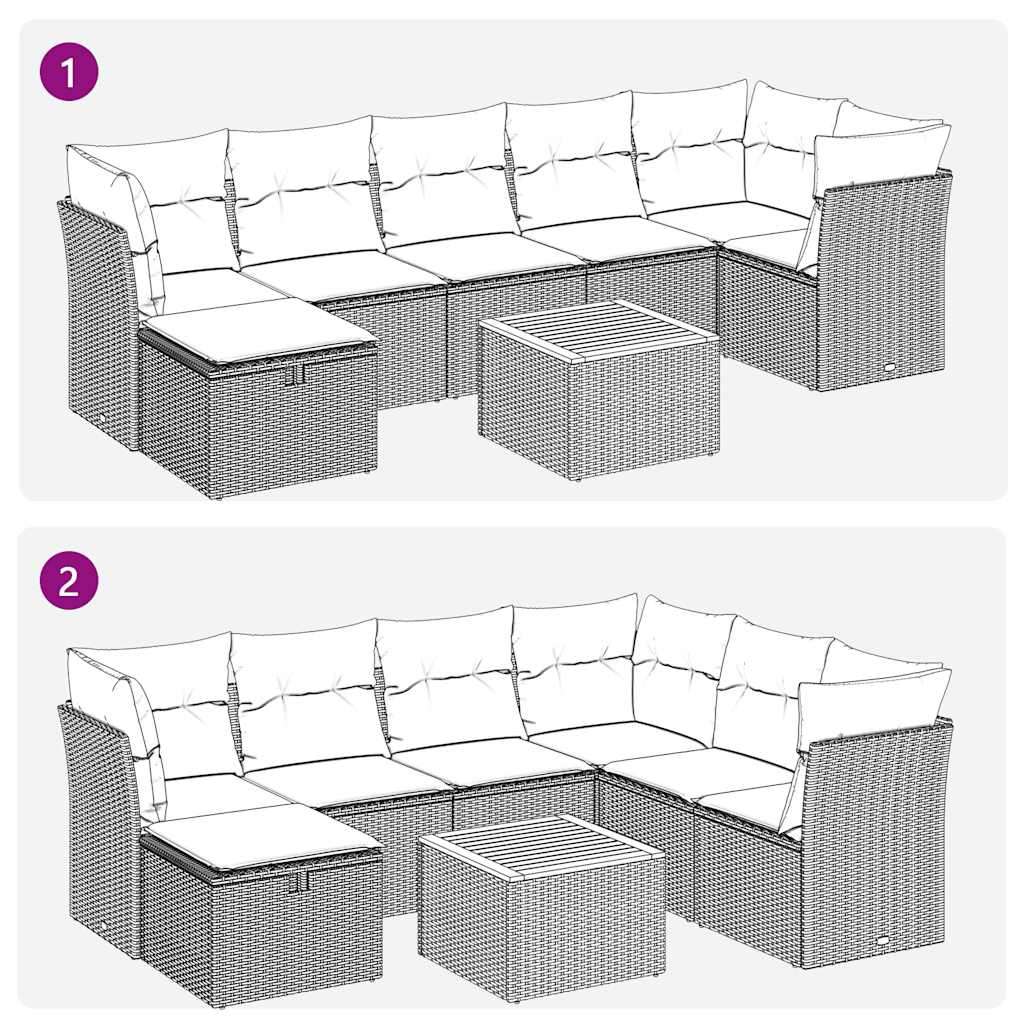 1

2