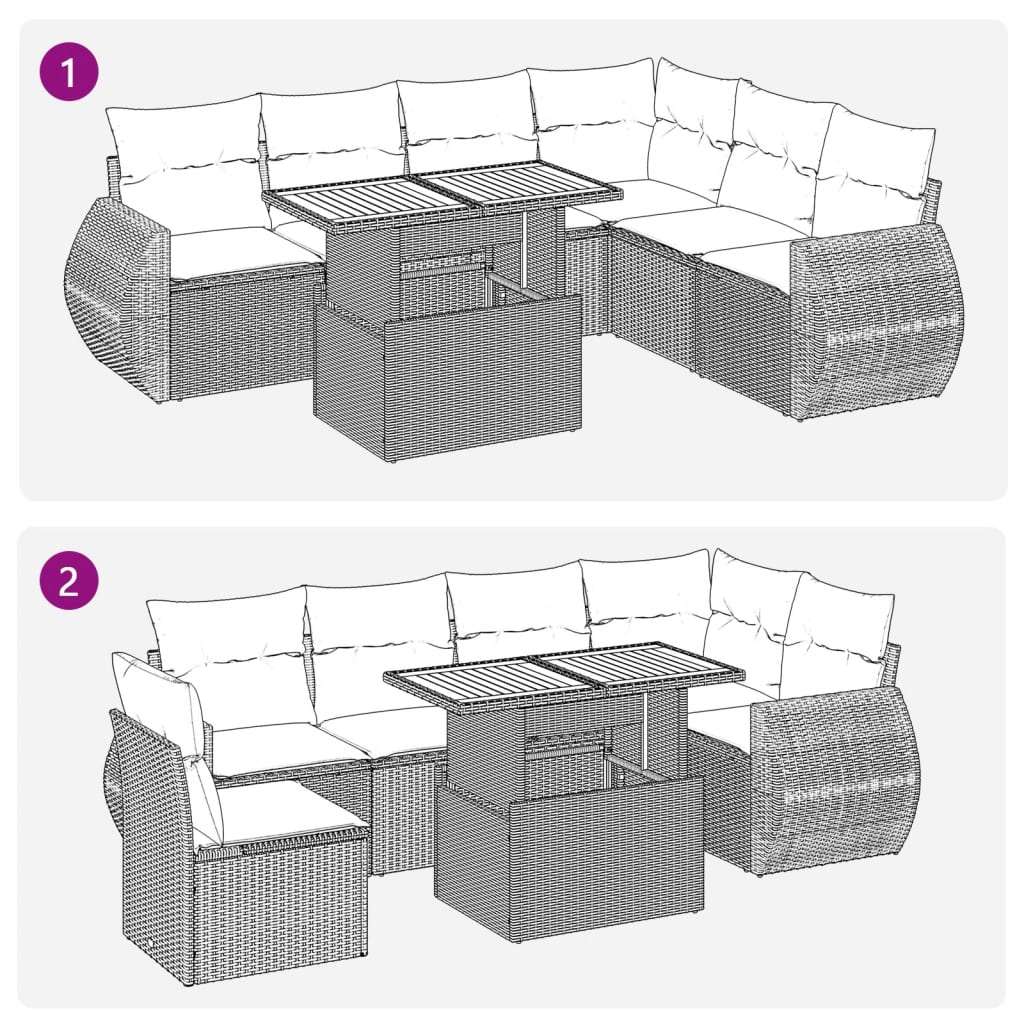 1

2