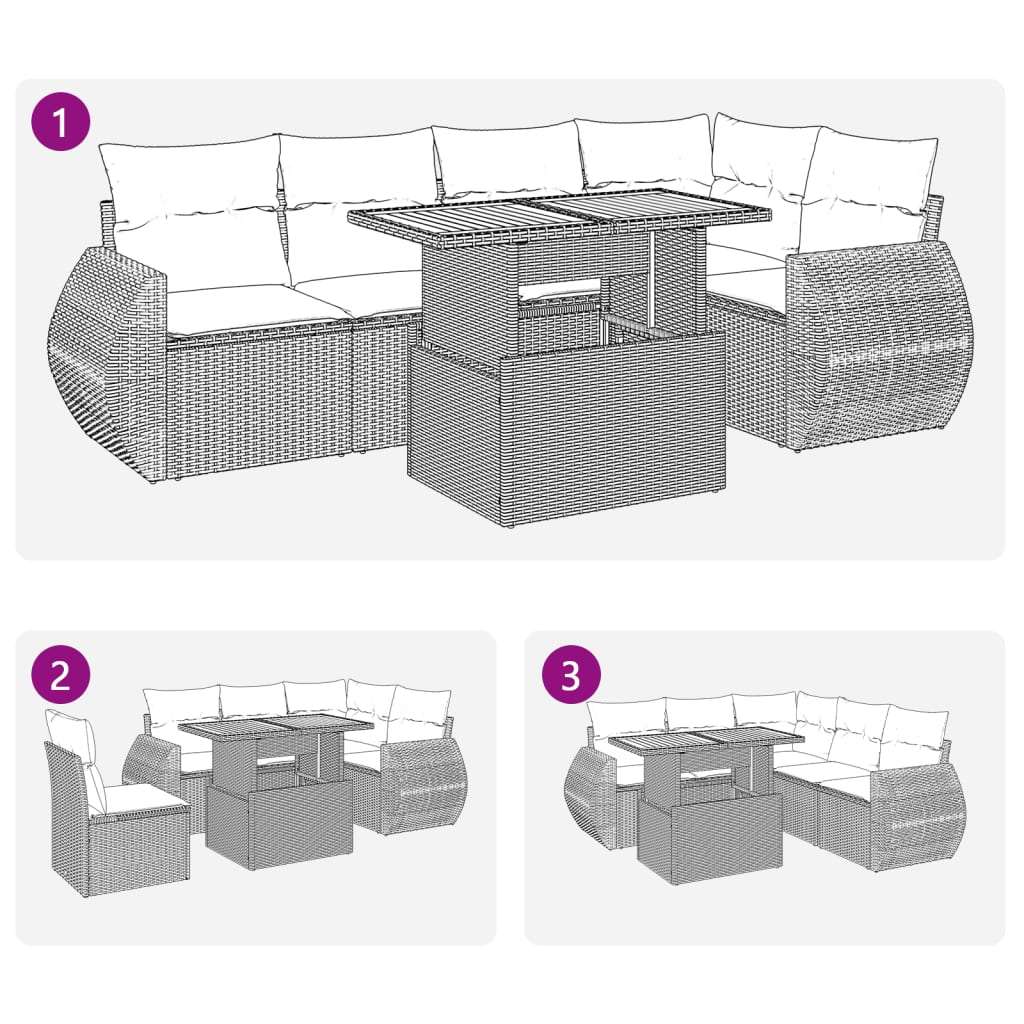 1

2

3