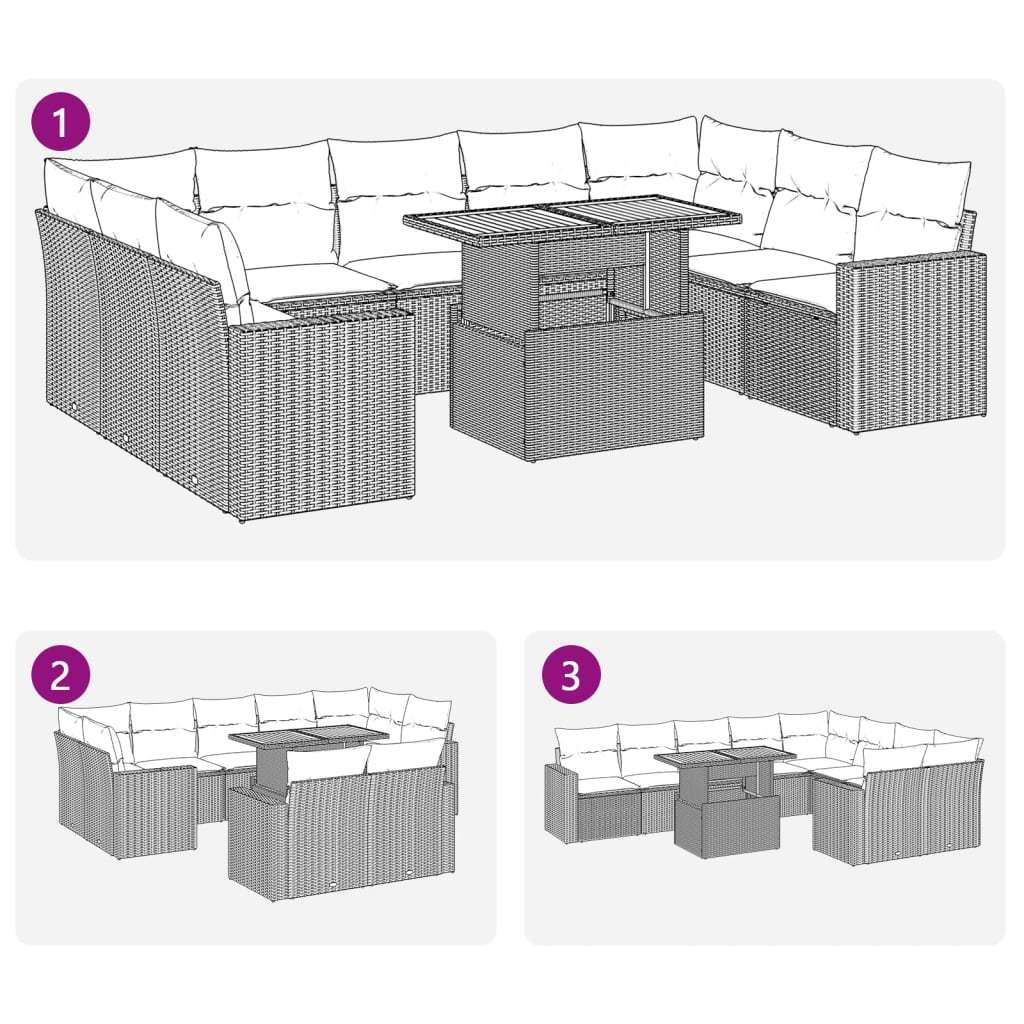 1

2

3