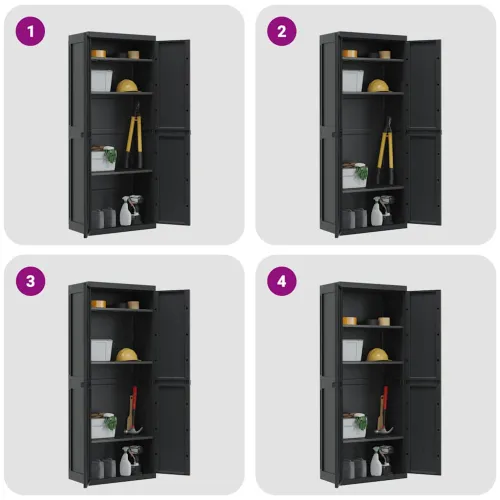 1

2

3

4