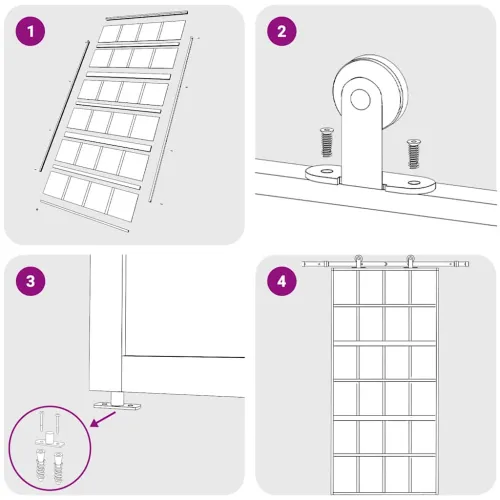 1

2

3

4