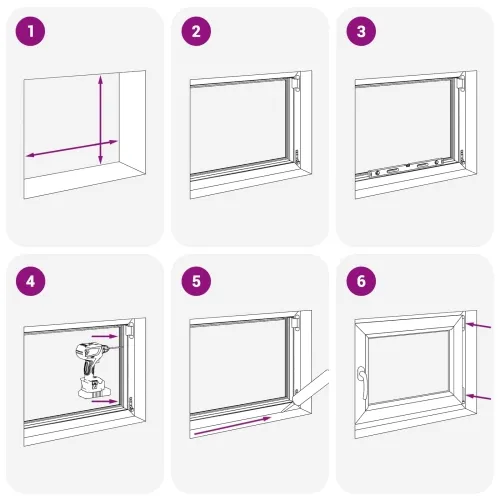 1

2

3

4

5

6