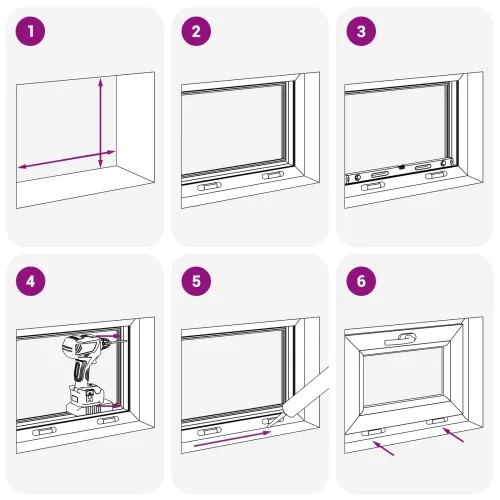 1

2

3

4

5

6