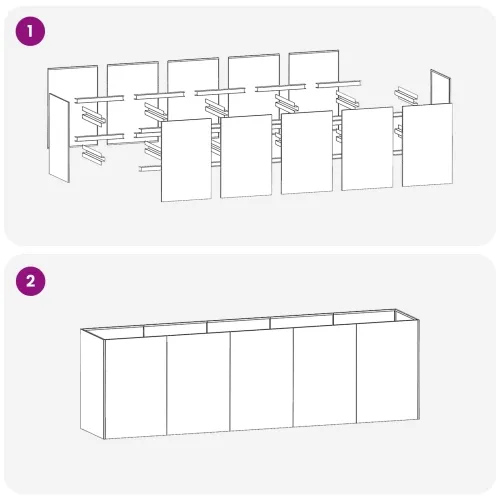 1

2