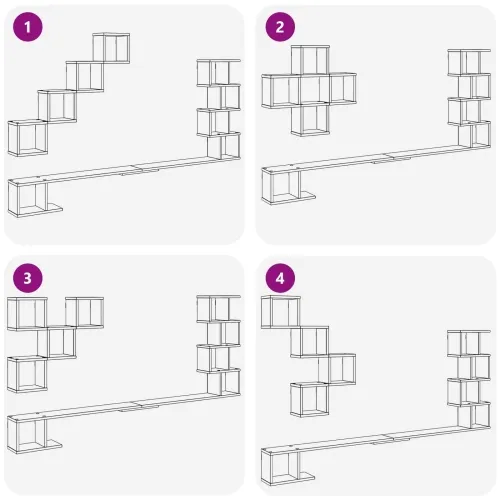 1

2

3

4