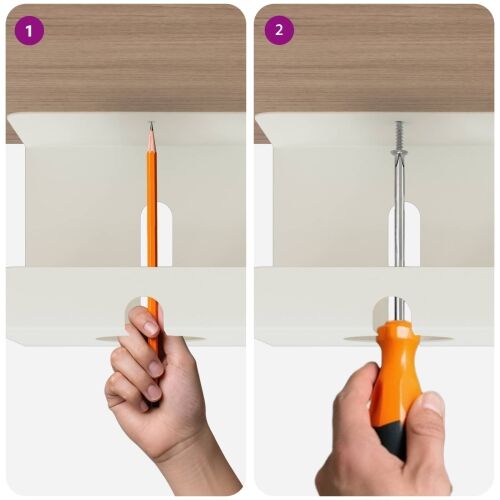 1

2