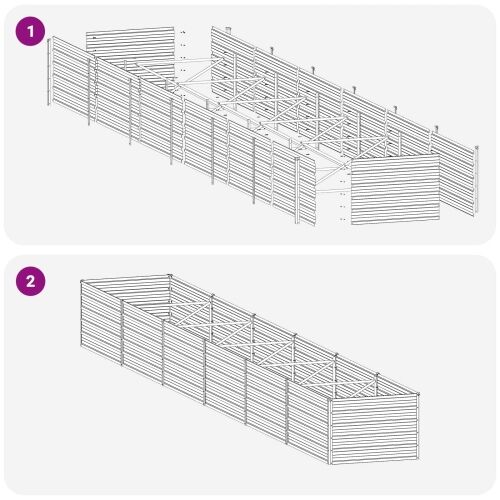 1

2