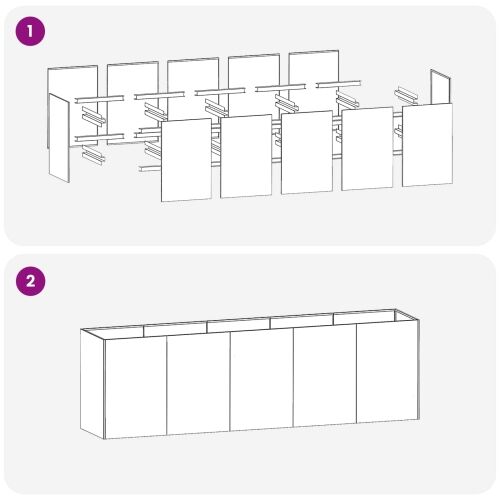 1

2