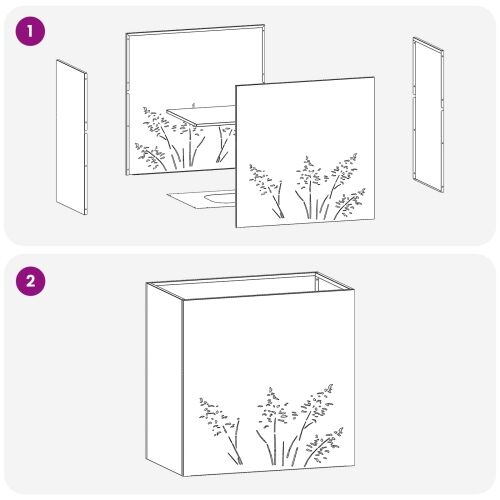 1

2