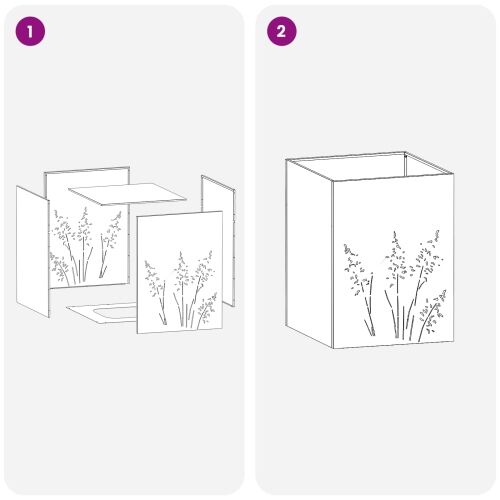 1

2