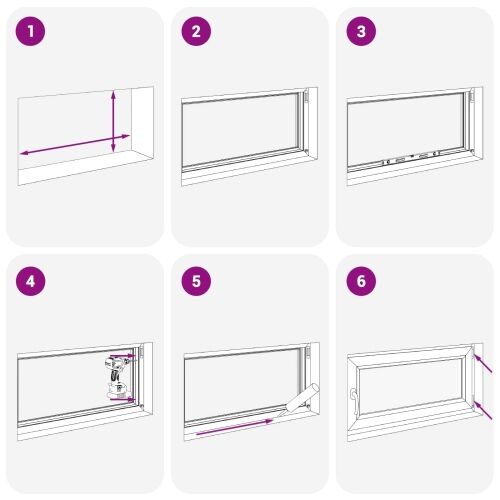 1

2

3

4

5

6