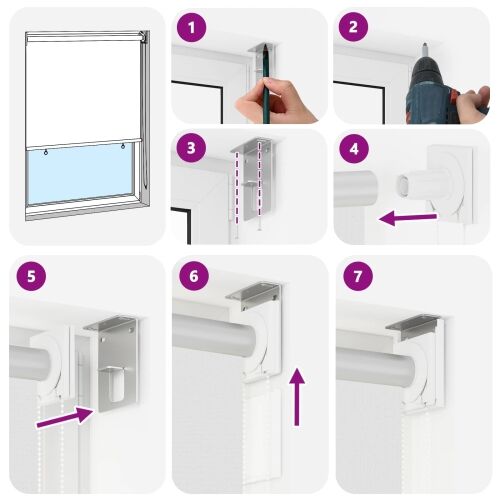 1
2
3
4
5
6
7