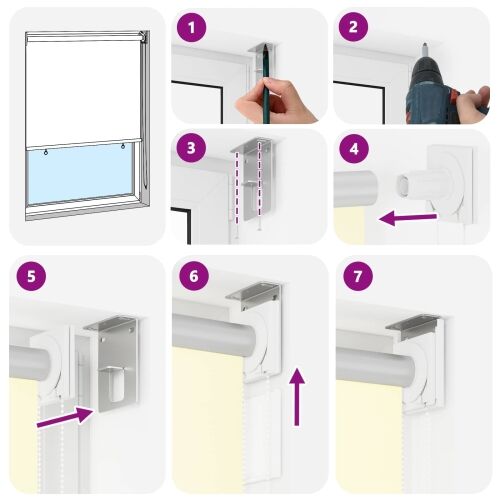 1

2

3

4

5

6

7