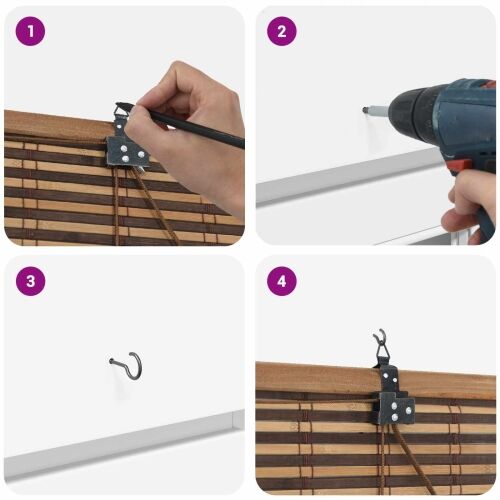 1

2

3

4