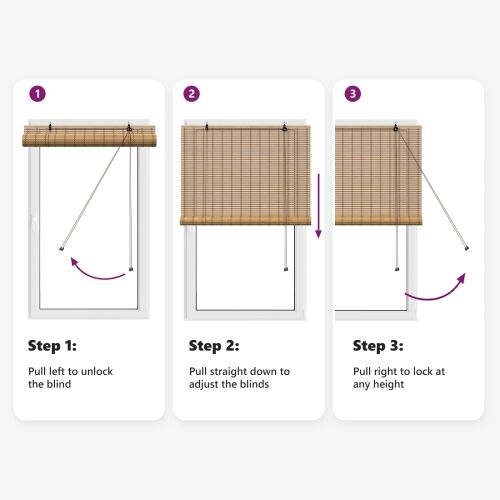 1

Step 1:

Pull left to unlock the blind

2

Step 2:

Pull straight down to adjust the blinds

3

Step 3:

Pull right to lock at any height