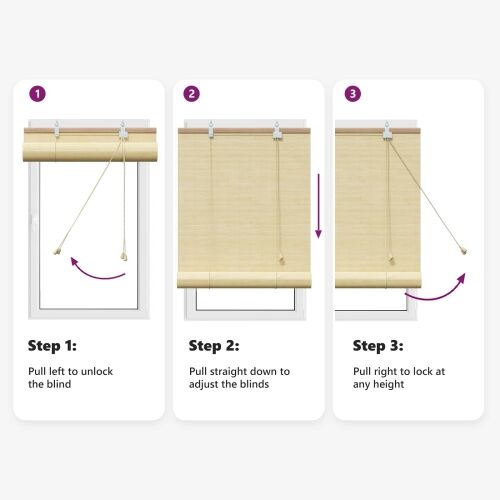 1

Step 1:

Pull left to unlock the blind

2

Step 2:

Pull straight down to adjust the blinds

3

Step 3:

Pull right to lock at any height