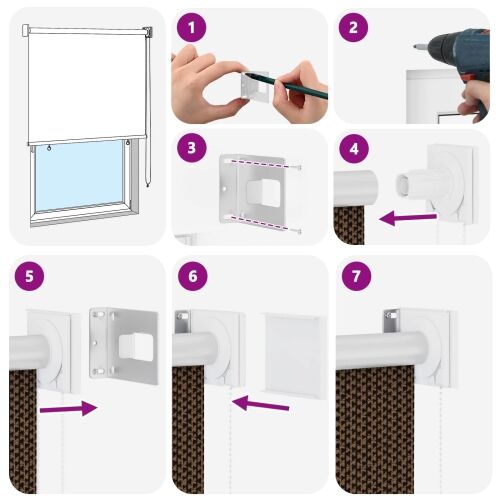 1
2
3
4
5
6
7