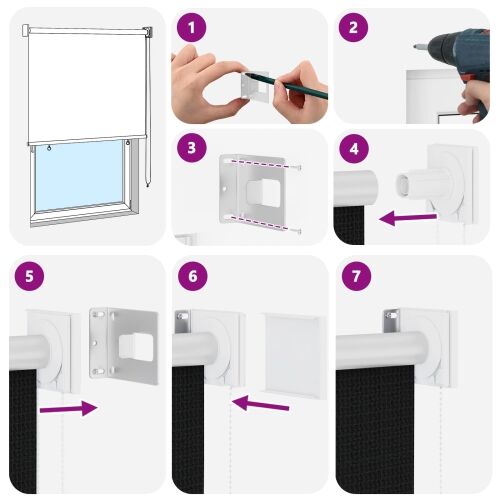 1

2

3

4

5

6

7