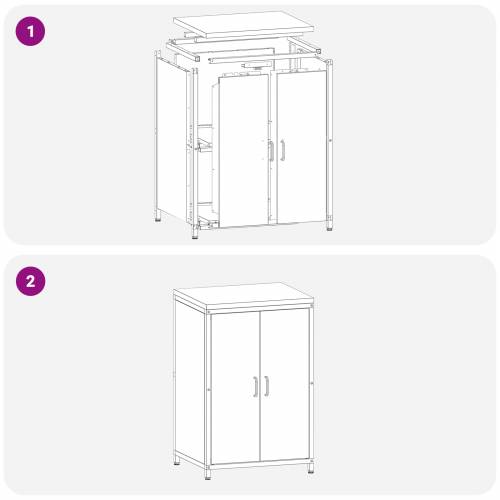 1

2