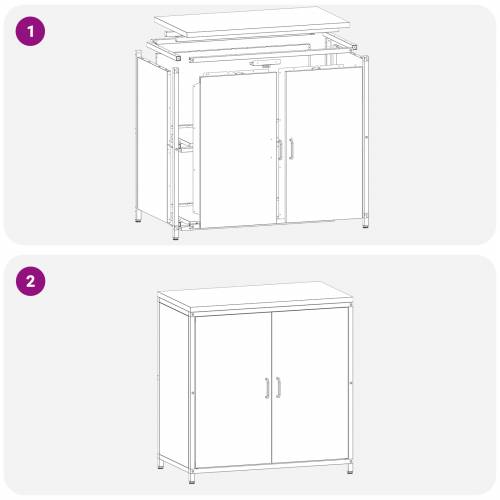 1

2