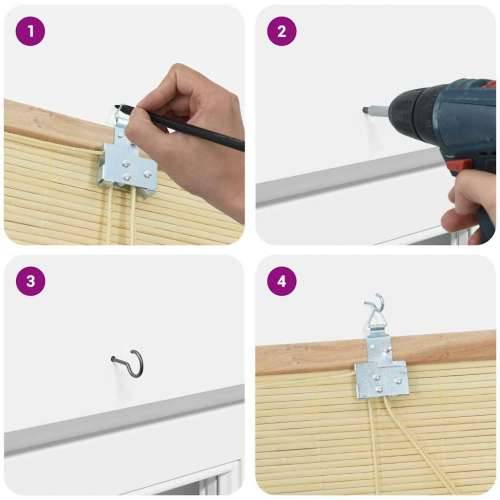 1

2

3

4