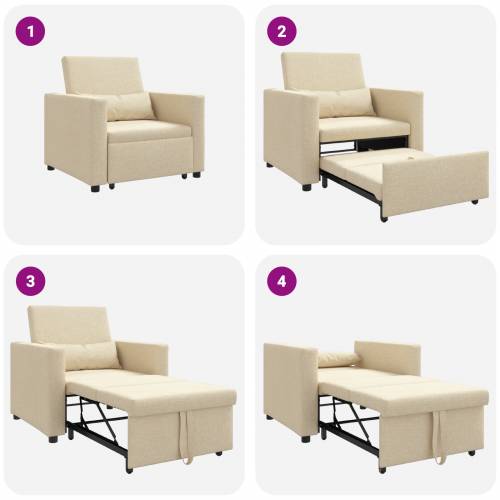 1

2

3

4