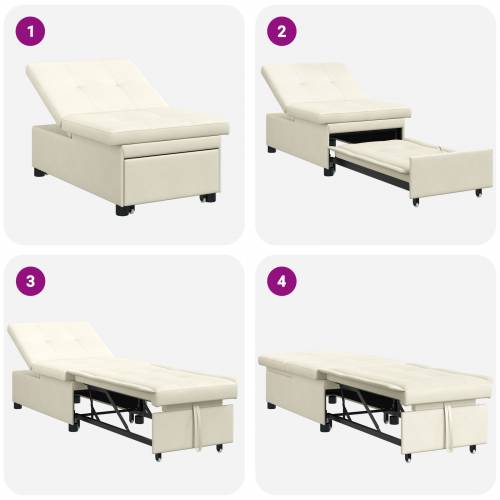 1

2

3

4