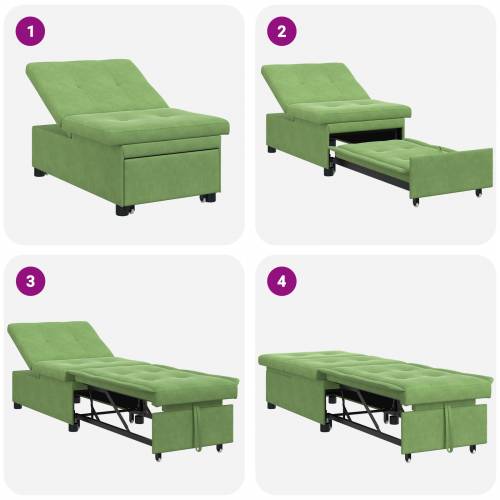 1

2

3

4