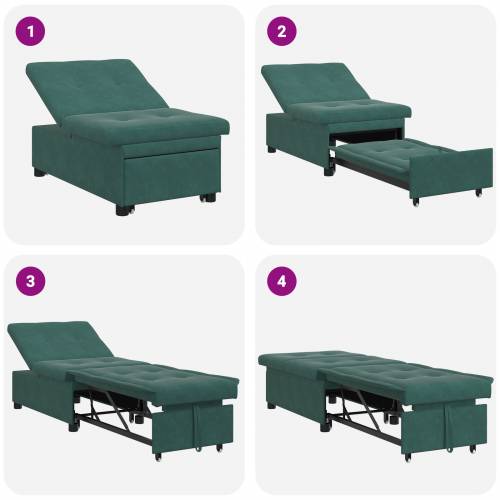 1

2

3

4