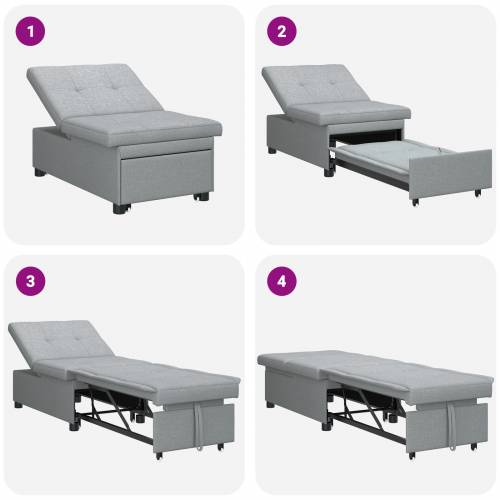 1

2

3

4