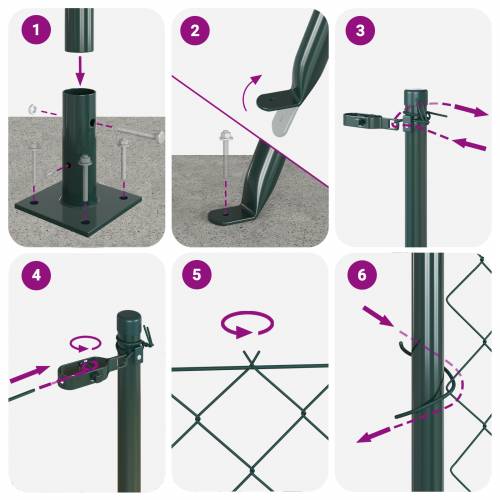 1
2
3
4
5
6