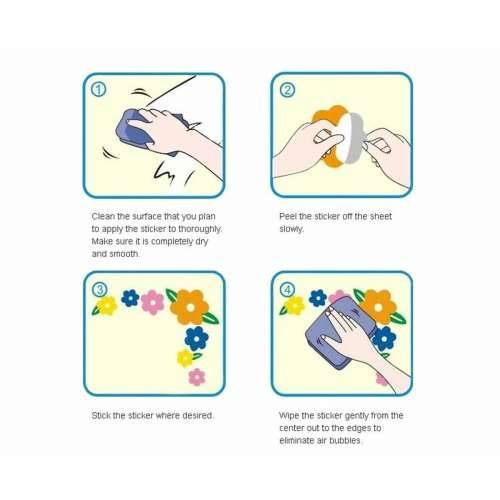 ①

Clean the surface that you plan to apply the sticker to thoroughly. Make sure it is completely dry and smooth.

②

Peel the sticker off the sheet slowly.

③

Stick the sticker where desired.

④

Wipe the sticker gently from the center out to the edges to eliminate air bubbles.