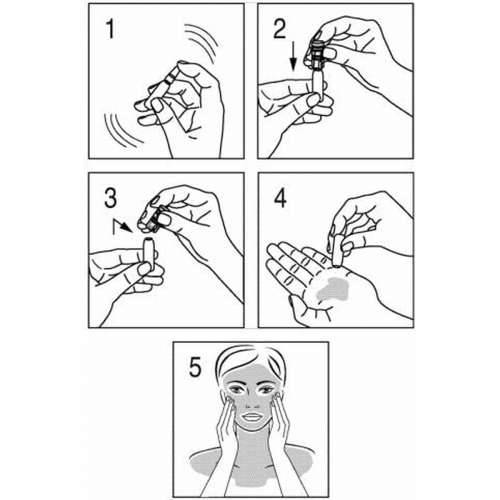 1

2

3

4

5