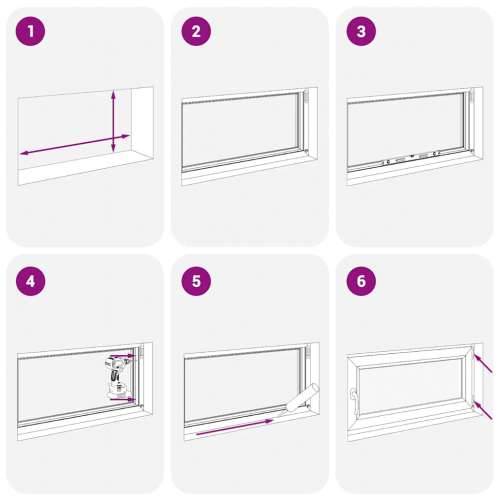 1

2

3

4

5

6