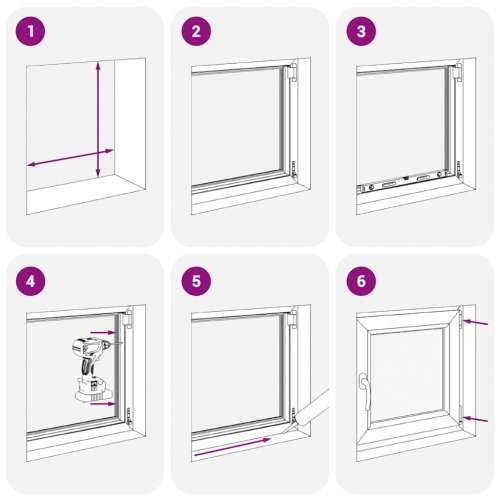 1

2

3

4

5

6