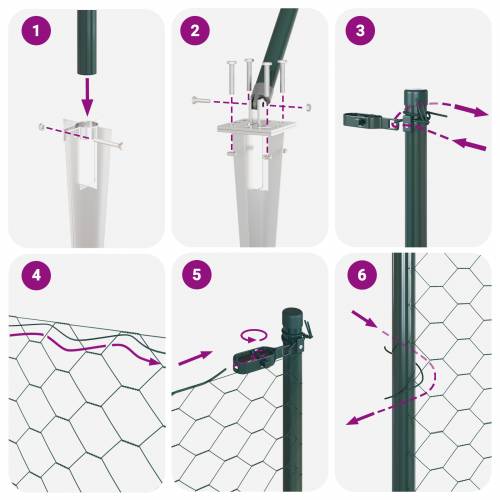 1

2

3

4

5

6