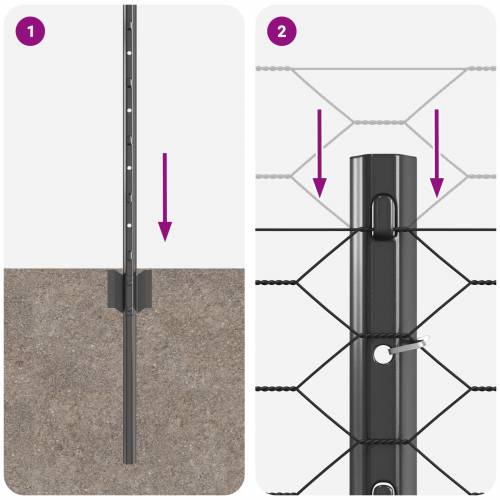 1

2