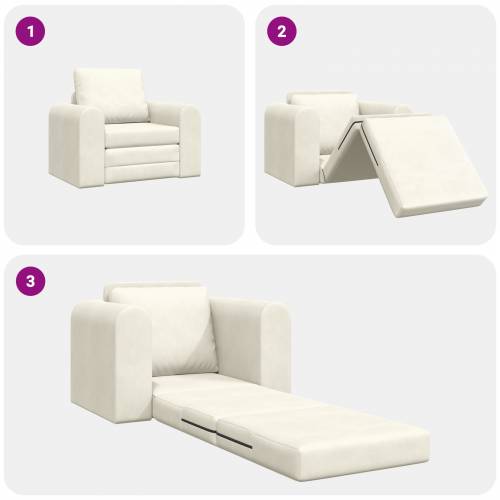 1

2

3