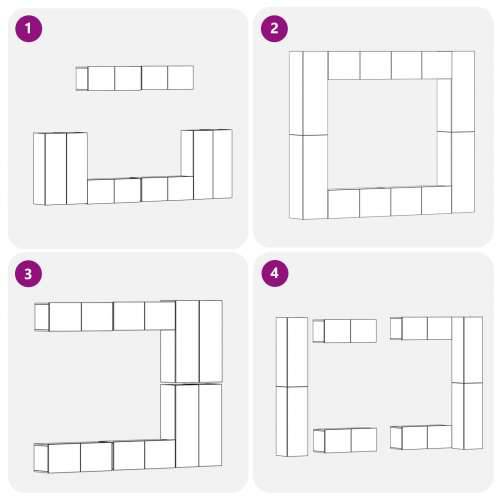 1
2
3
4