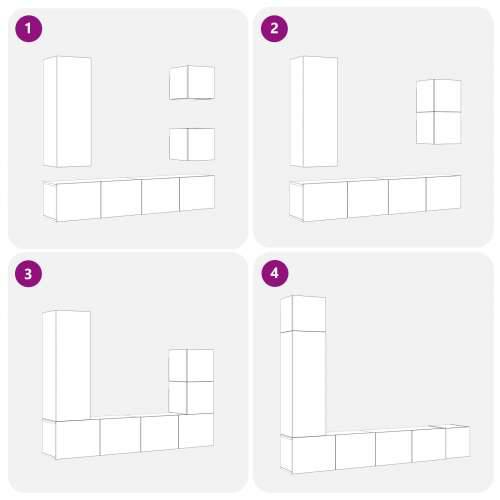 1

2

3

4