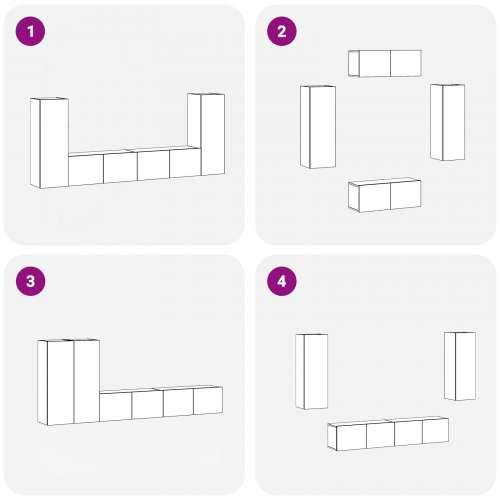 1

2

3

4