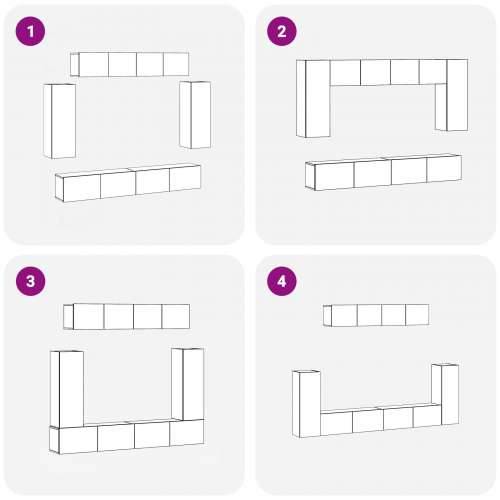 1

2

3

4