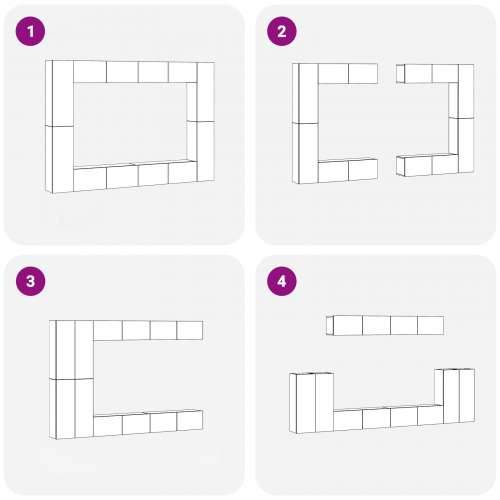 1

2

3

4