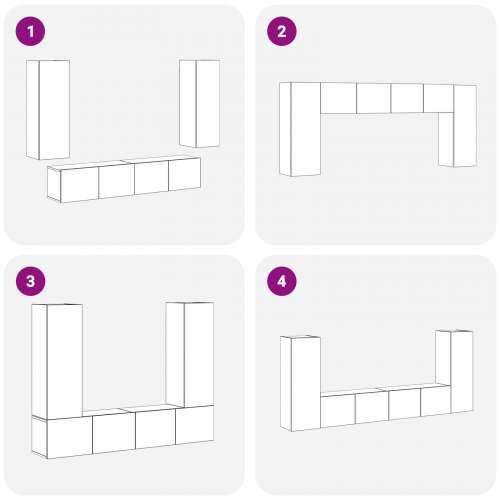 1

2

3

4