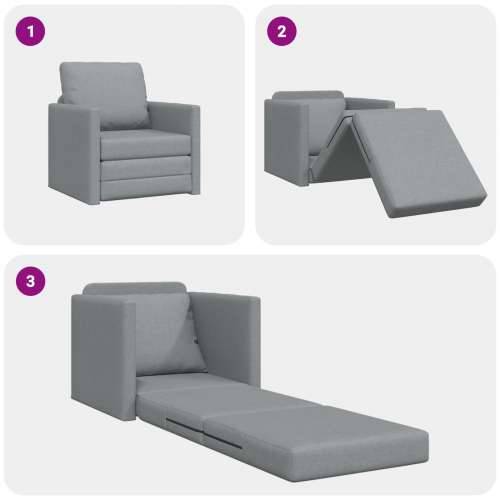 1
2
3