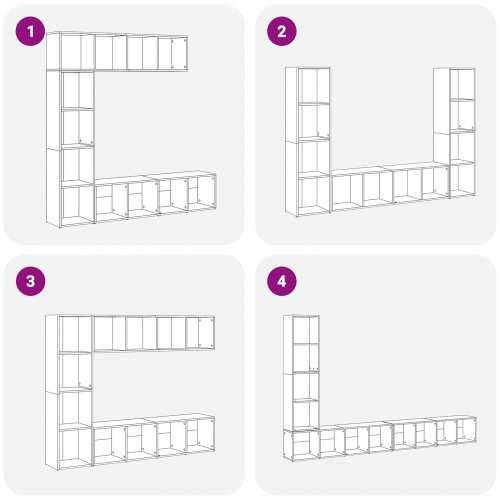 1

2

3

4