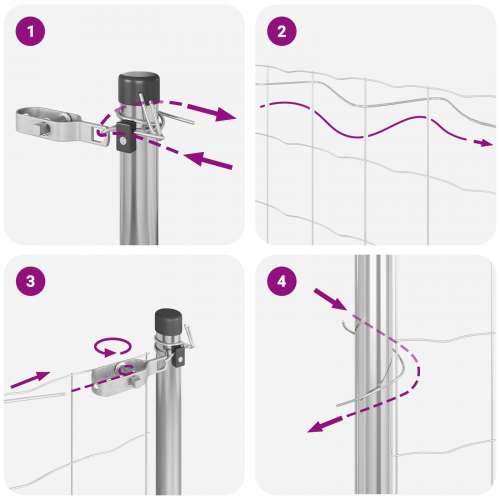 1

2

3

4