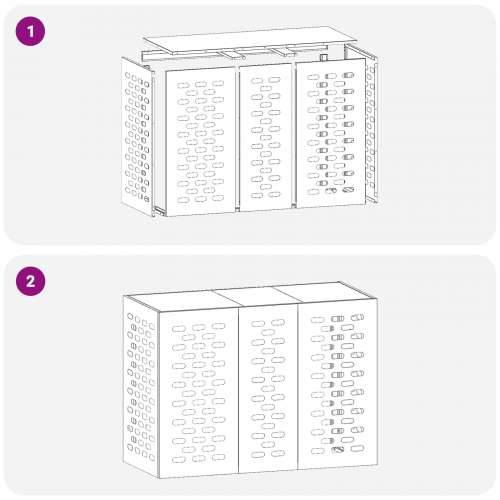 1

2