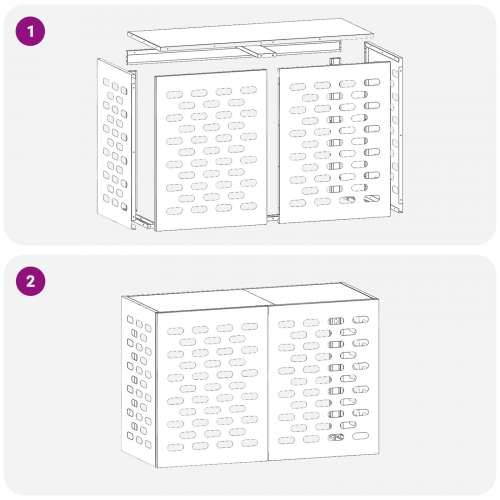 1

2